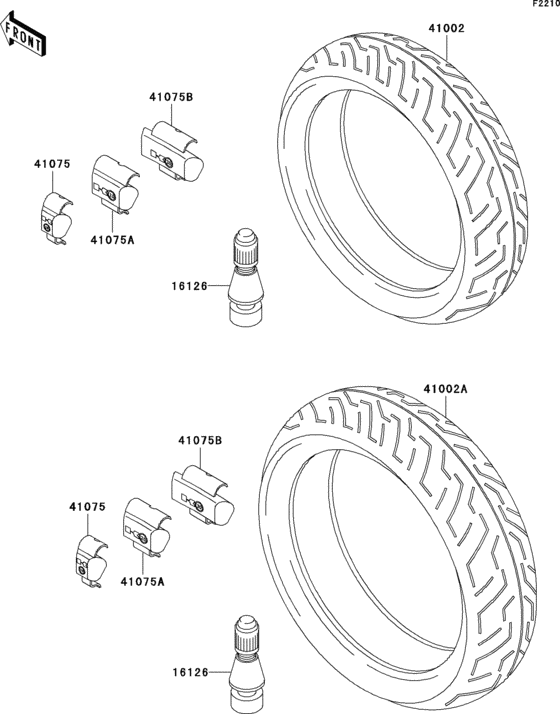 F2210

FRONT

41002

41075B

41075

41075A

16126

41002A

41075B

41075

41075A

16126