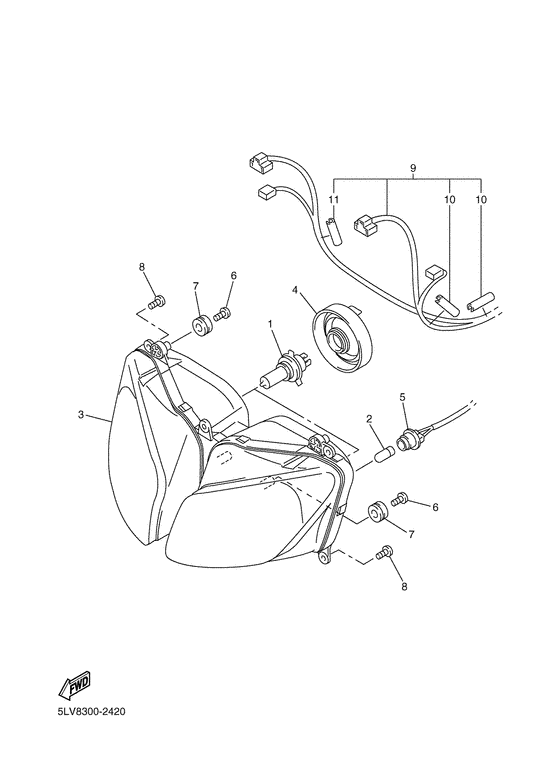 9
11
10
10
8
7
6
4
1
3
2
5
6
7
8
FWD
5LV8300-2420