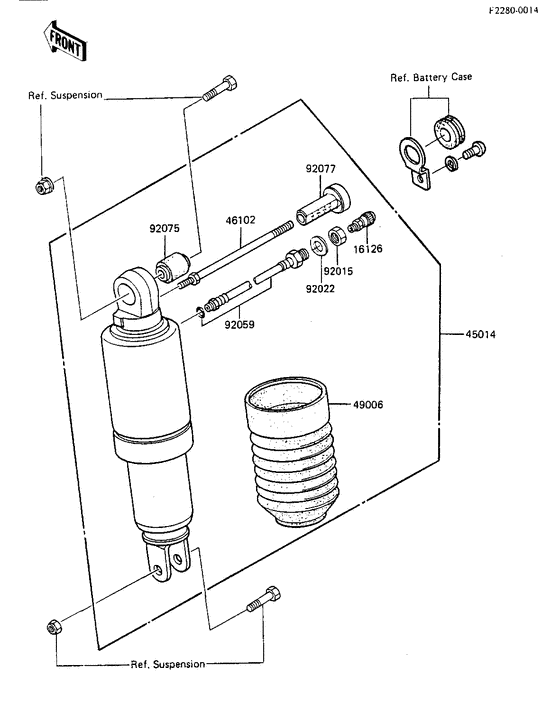 F2280-0014

FRONT

Ref. Suspension

Ref. Battery Case

92077

92075

46102

16126

92015

92022

92059

45014

49006

Ref. Suspension