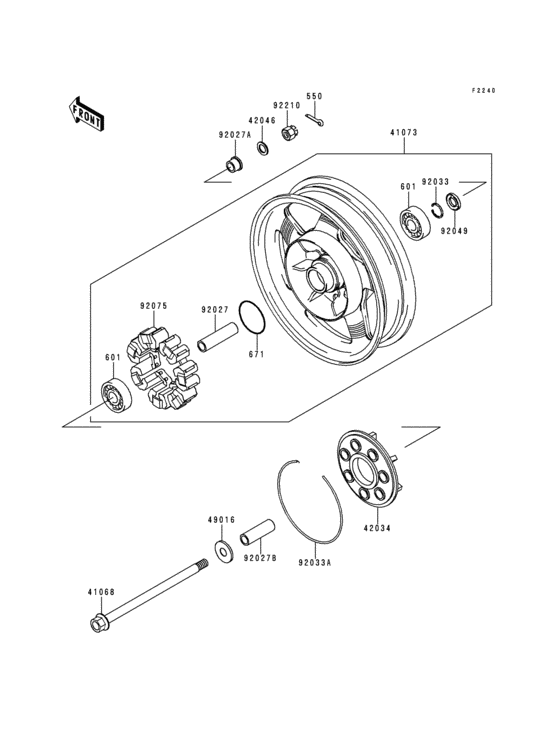 F2240

FRONT

550
92210
42046
92027A
41073
601
92033
92049
92075
92027
671
601
42034
49016
92027B
92033A
41068