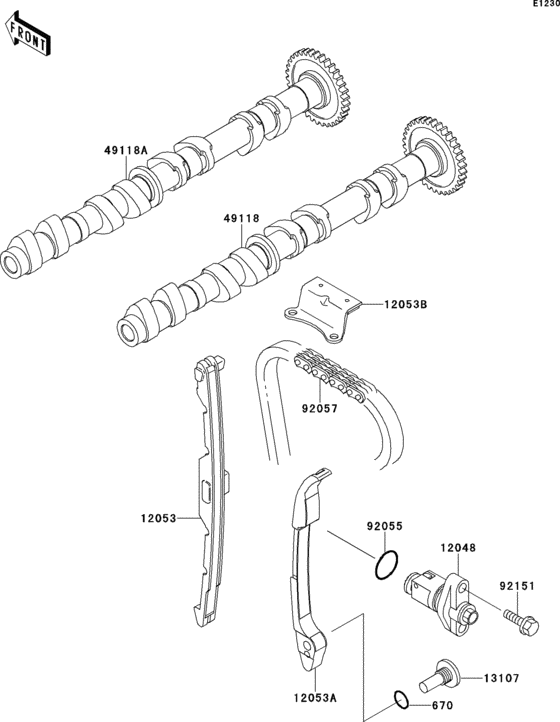 E1230

FRONT

49118A

49118

12053B

92057

12053

92055

12048

92151

13107

12053A

670