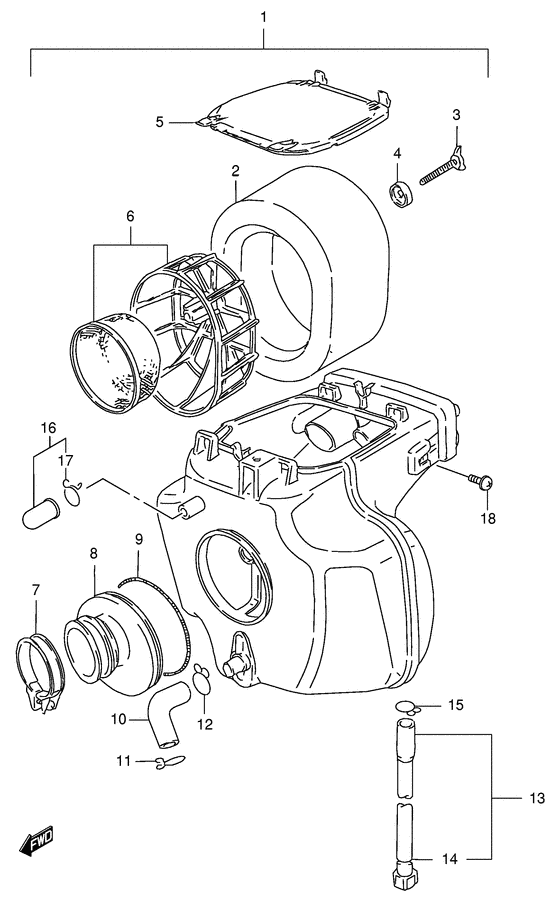 1
5
3
4
2
6
16
17
18
9
8
7
10
12
11
15
13
14
FWD