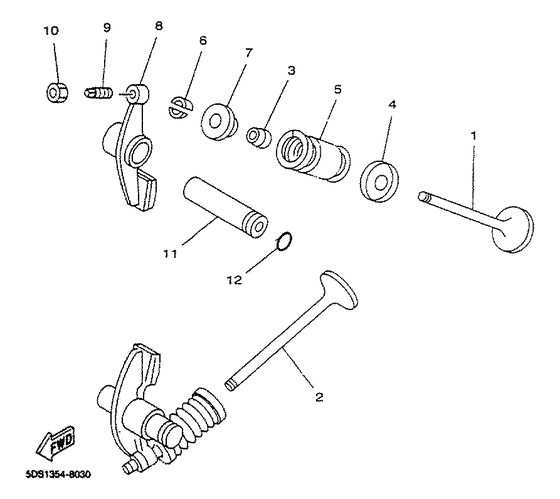 10
9
8
6
7
3
5
4
1
11
12
2
FWD
5DS1354-8030