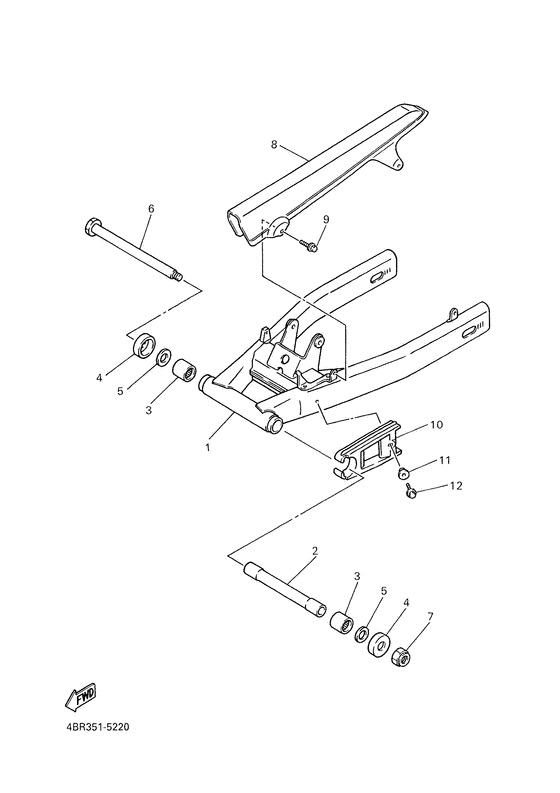 8
6
9
4
5
3
1
10
11
12
2
3
5
4
7
FWD
4BR351-5220