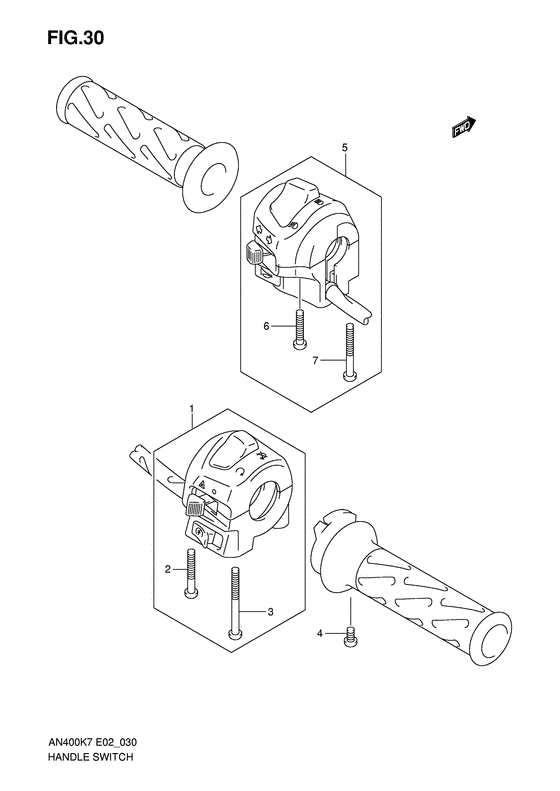 FIG.30

FWD

5

6

7

1

2

3

4

AN400K7 E02_030
HANDLE SWITCH