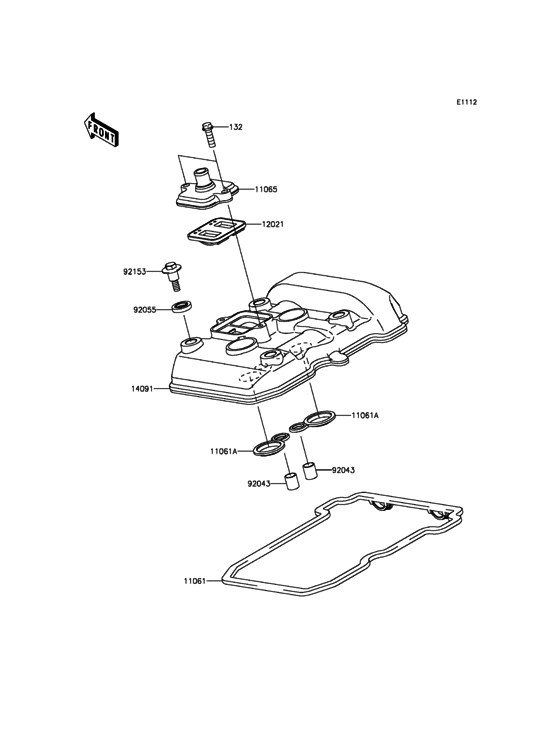 E1112

FRONT

132

11065

12021

92153

92055

14091

11061A

11061A

92043

92043

11061