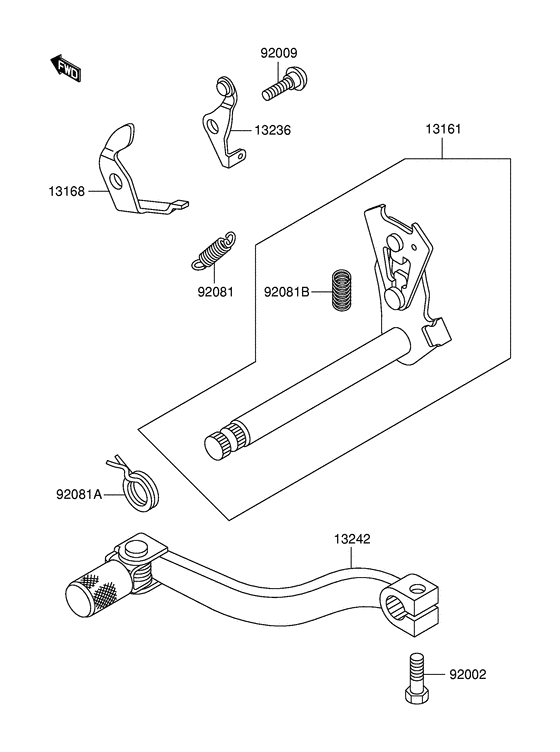 FWD

92009

13236

13161

13168

92081

92081B

92081A

13242

92002