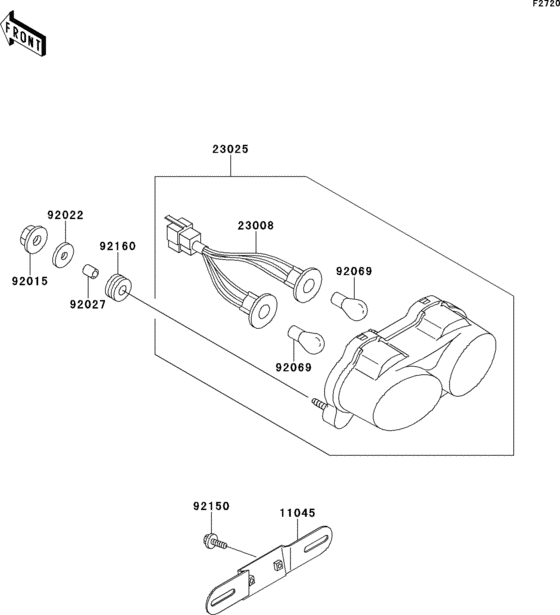 F2720

FRONT

23025

92022

23008

92160

92069

92015

92027

92069

92150

11045