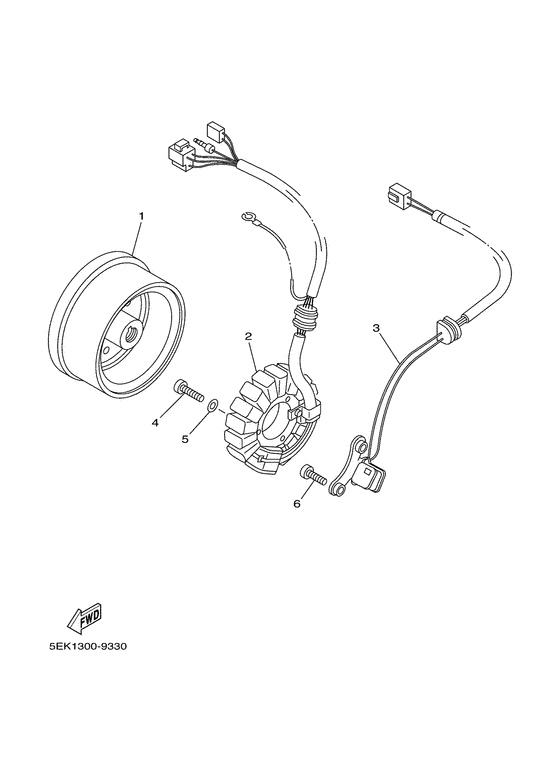 1
2
3
4
5
6
FWD
5EK1300-9330