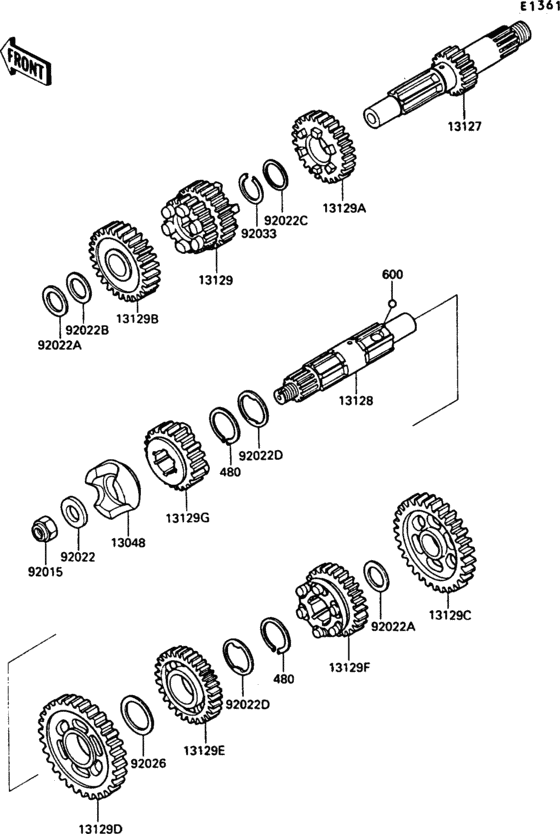 E1361

FRONT

13127

13129A

92022C

92033

13129

13129B

92022B

92022A

600

13128

92022D

480

13129G

13048

92022

92015

13129C

92022A

13129F

480

92022D

13129E

92026

13129D