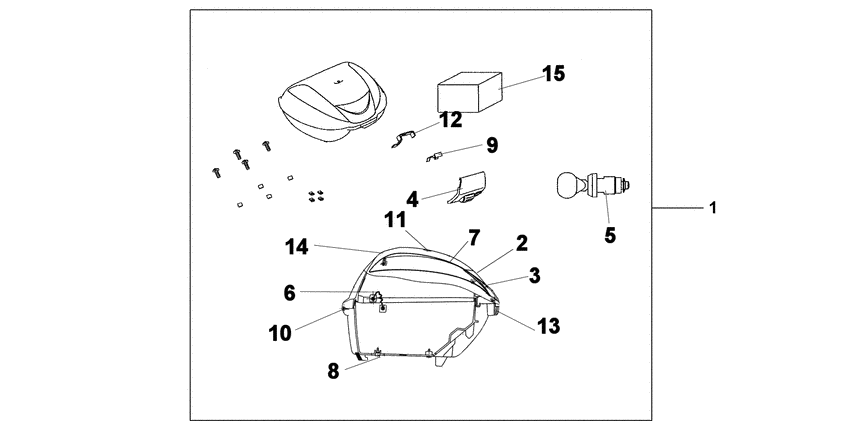 15
12
9
4
5
1
11
7
2
14
3
6
13
10
8