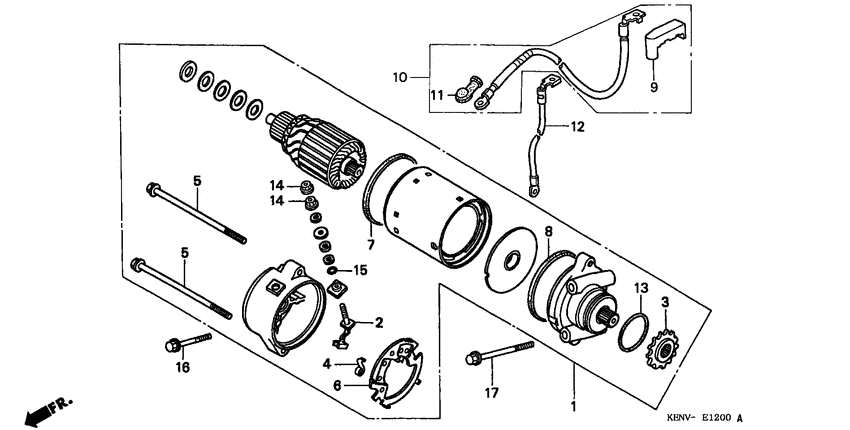 10
11
9
12
5
14
14
7
8
5
15
13
3
2
16
4
6
17
1
FR.
KENV- E1200 A