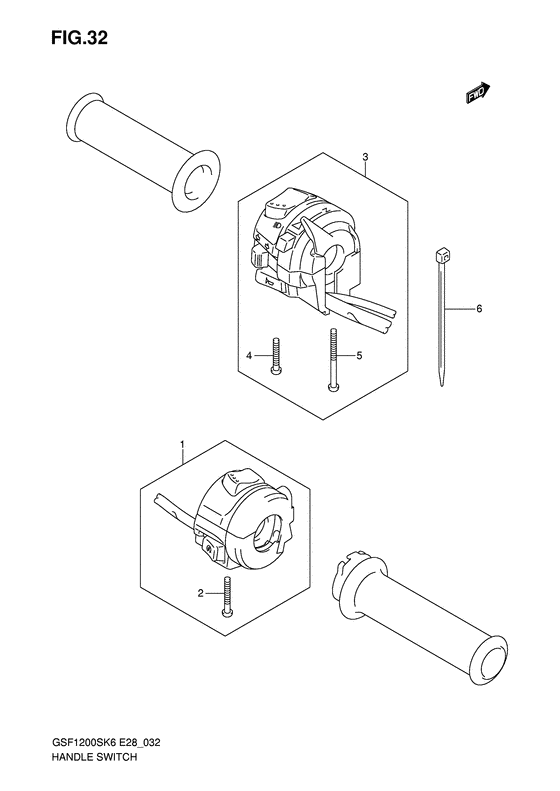 FIG.32

FWD

3

6

4

5

1

2

GSF1200SK6 E28_032
HANDLE SWITCH