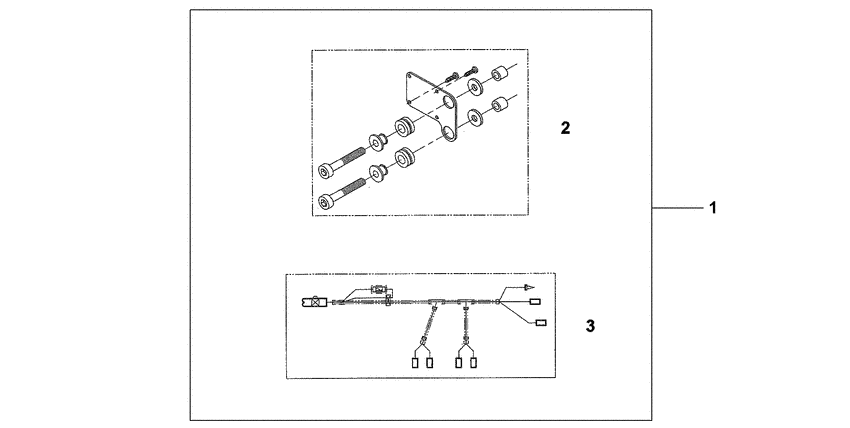 2

1

3