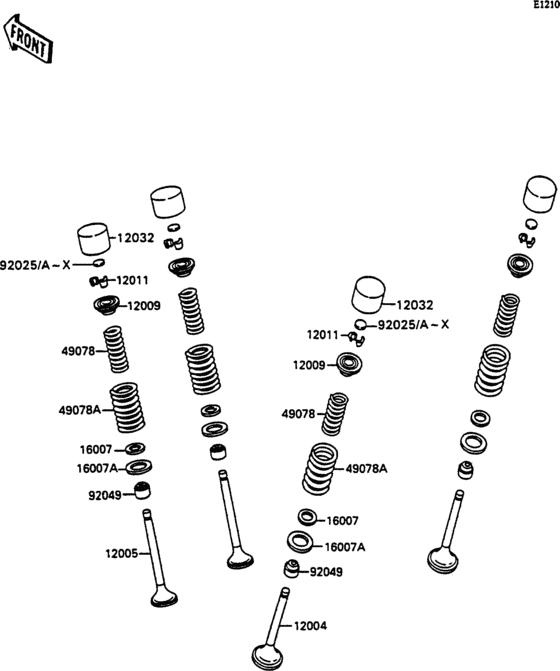 E1210

FRONT

12032
92025/A～X
12011
12009
49078
49078A
16007
16007A
92049
12005

12032
92025/A～X
12011
12009
49078
49078A
16007
16007A
92049
12004