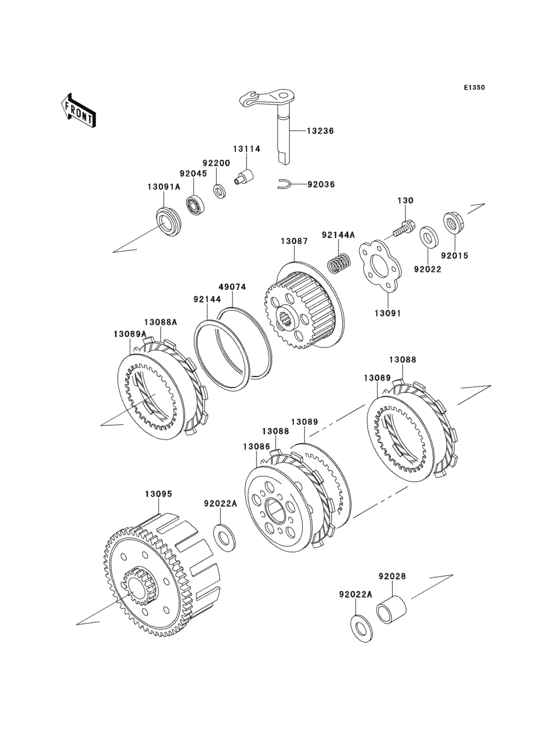 E1350

FRONT

13236

13114

92200

92045

13091A

92036

130

92144A

13087

92022

92015

13091

49074

92144

13088A

13089A

13088

13089

13089

13088

13086

13095

92022A

92028

92022A