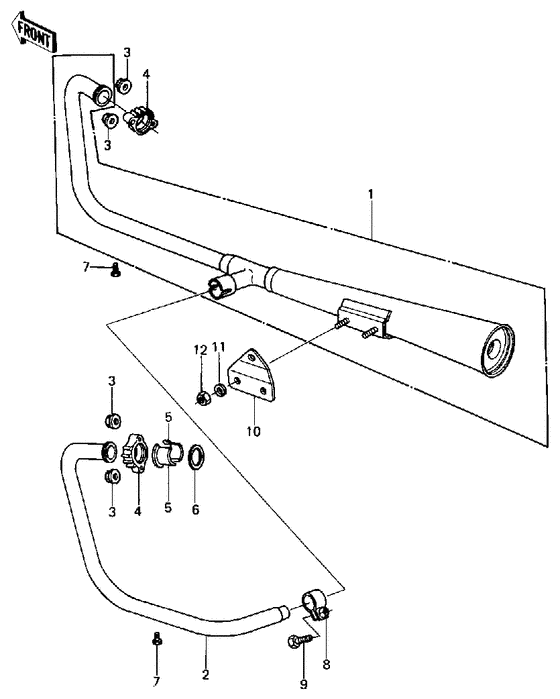 FRONT

3
4
3
1
7
12
11
10
3
5
3
4
5
6
7
2
9
8