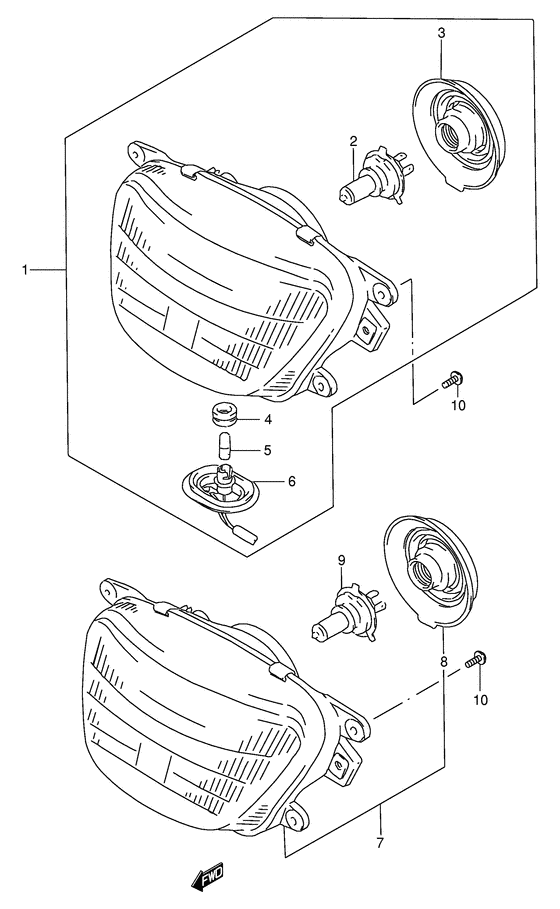 3
2
1
10
4
5
6
9
8
10
7
FWD