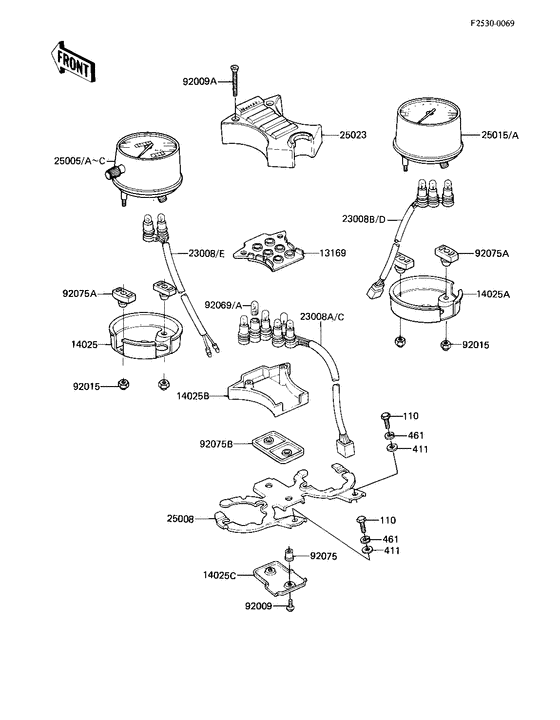 F2530-0069

FRONT

92009A

25023

25015/A

25005/A~C

23008B/D

23008/E

13169

92075A

92075A

14025A

92069/A

23008A/C

14025

92015

92015

14025B

110

461

411

92075B

25008

110

461

411

92075

14025C

92009