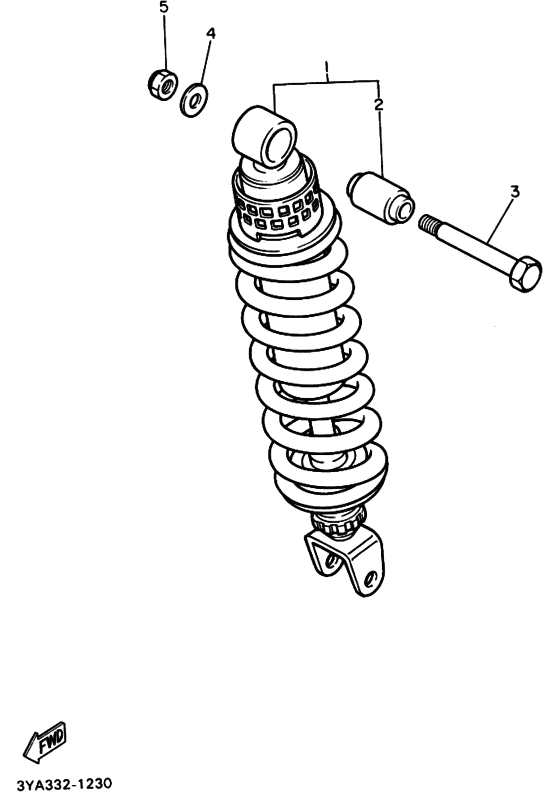 5
4
1
2
3
FWD
3YA332-1230