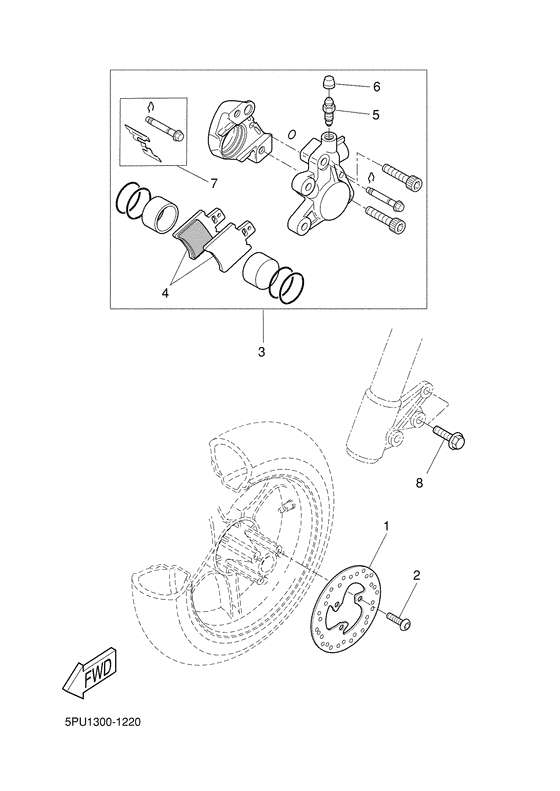 6
5
7
4
3
8
1
2
FWD
5PU1300-1220