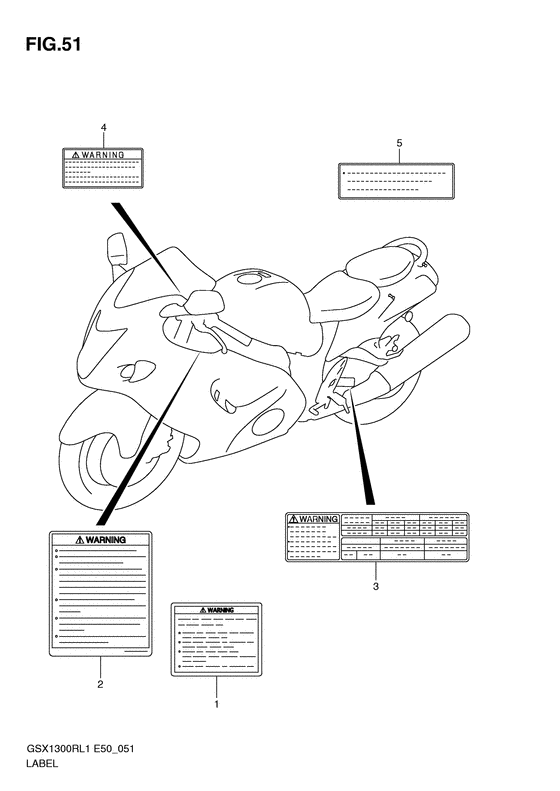 FIG.51

4

WARNING

5

WARNING

3

WARNING

2

WARNING

1

GSX1300RL1 E50_051
LABEL