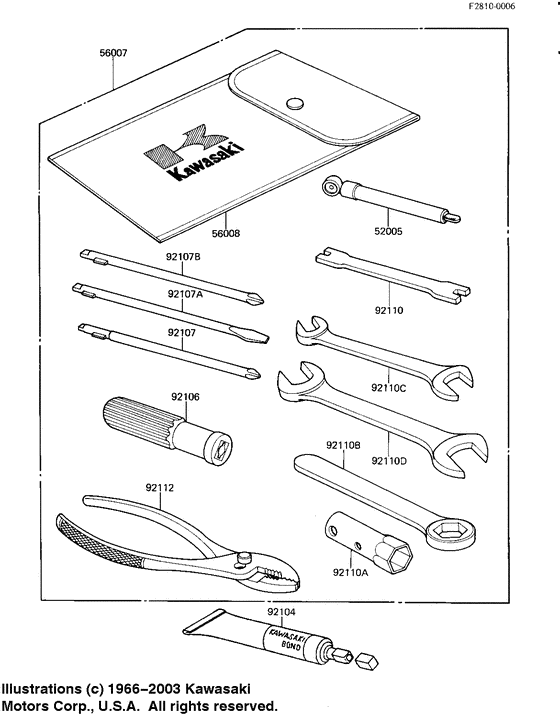 F2810-0006

56007

Kawasaki

56008

52005

92107B

92107A

92107

92110

92110C

92106

92110D

92110B

92112

92110A

92104

KAWASAKI BOND

Illustrations (c) 1966–2003 Kawasaki Motors Corp., U.S.A. All rights reserved.