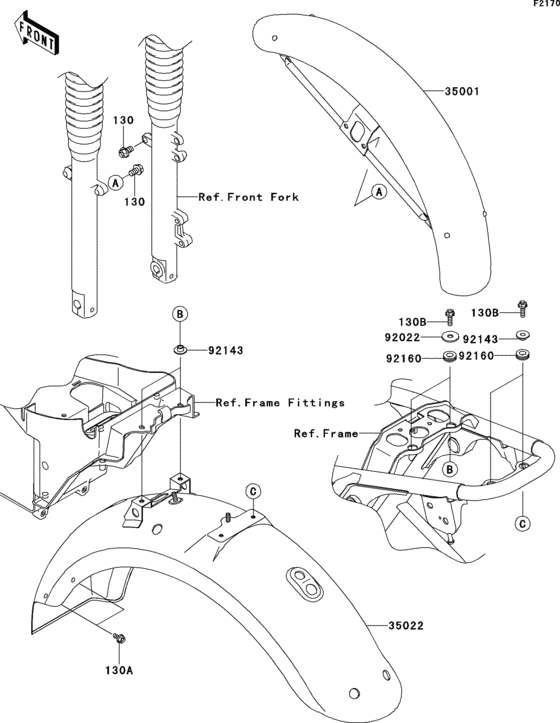 F2170

FRONT

35001

130

A

130

Ref.Front Fork

A

B

92143

130B

130B

92022

92143

92160

92160

Ref.Frame Fittings

Ref.Frame

B

C

C

35022

130A