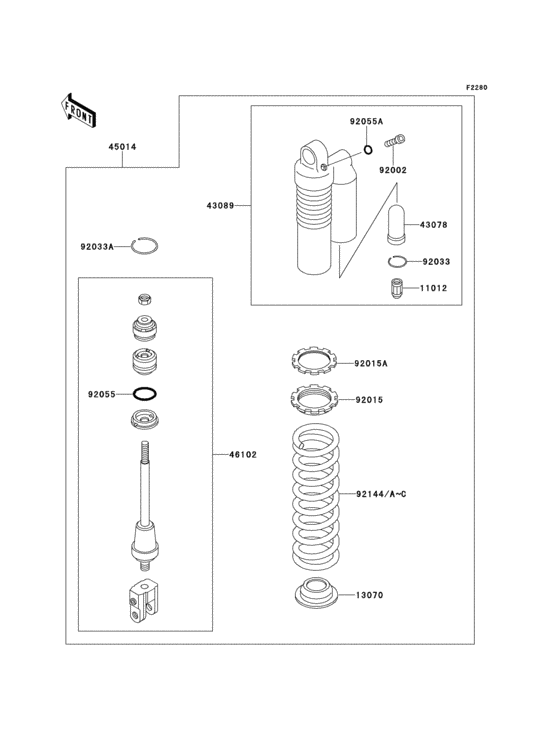 F2280

FRONT

45014

92055A

92002

43089

43078

92033A

92033

11012

92015A

92055

92015

46102

92144/A~C

13070