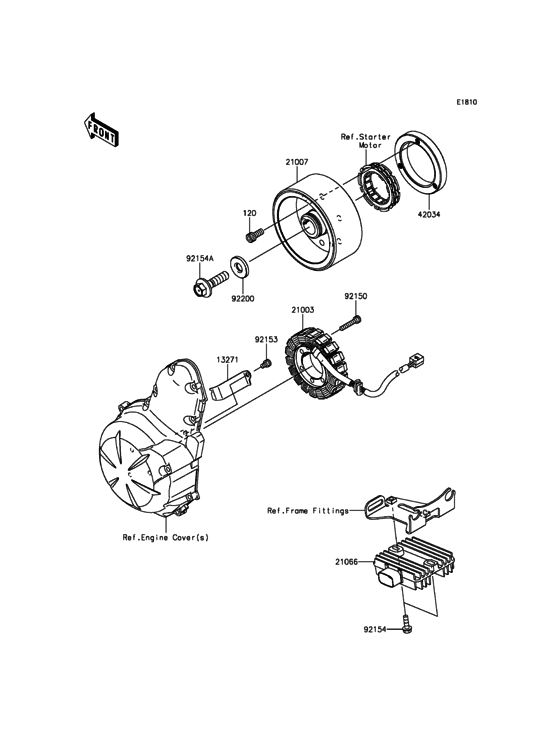 E1810

FRONT

Ref.Starter Motor

21007

42034

120

92154A

92200

92150

21003

92153

13271

Ref.Frame Fittings

Ref.Engine Cover(s)

21066

92154