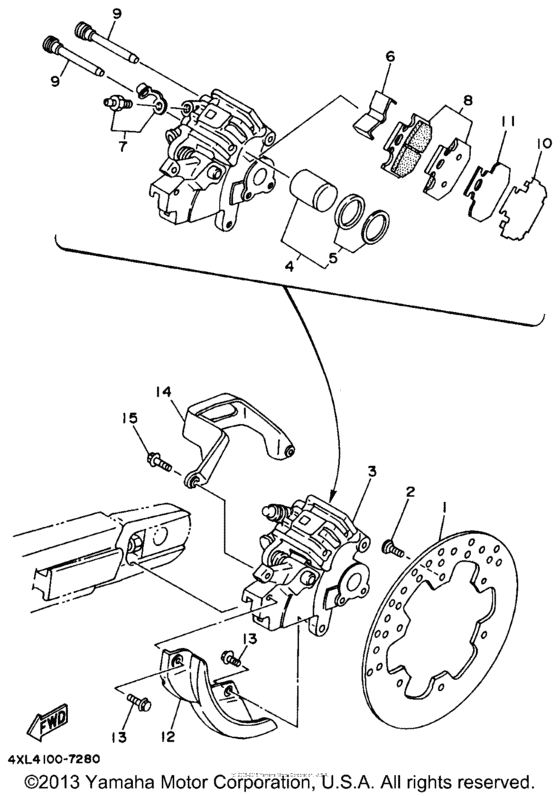 9
9
7
6
8
11
10
4
5
14
15
3
2
1
13
13
12
FWD
4XL4100-7280
©2013 Yamaha Motor Corporation, U.S.A. All rights reserved.