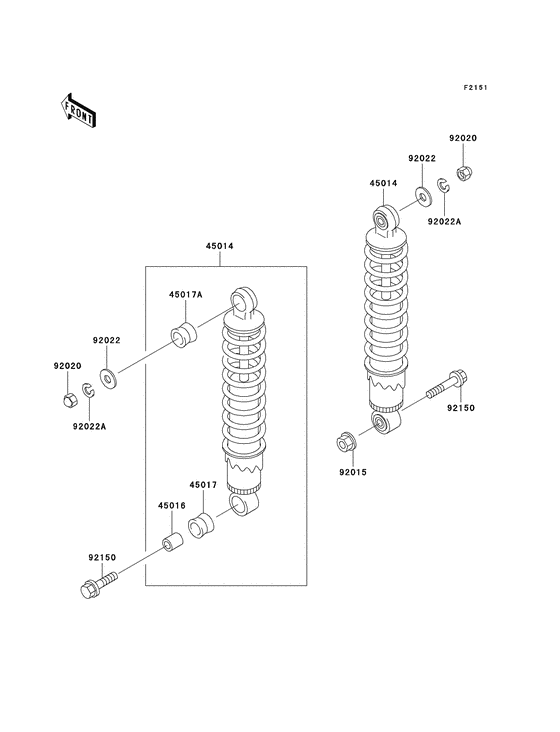 F2151

FRONT

92020
92022
45014
92022A

45014
45017A
92022
92020
92022A

92150
92015

45017
45016
92150