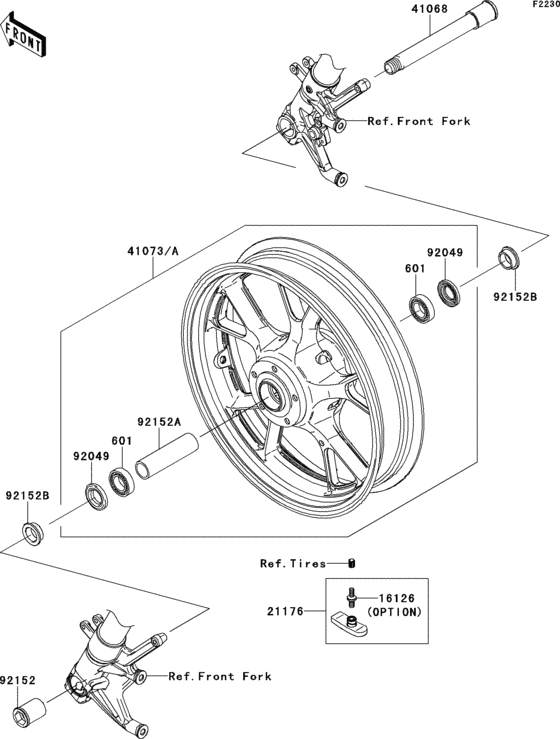 F2230

FRONT

41068

Ref.Front Fork

41073/A

92049

601

92152B

92152A

601

92049

92152B

Ref.Tires

21176

16126
(OPTION)

92152

Ref.Front Fork