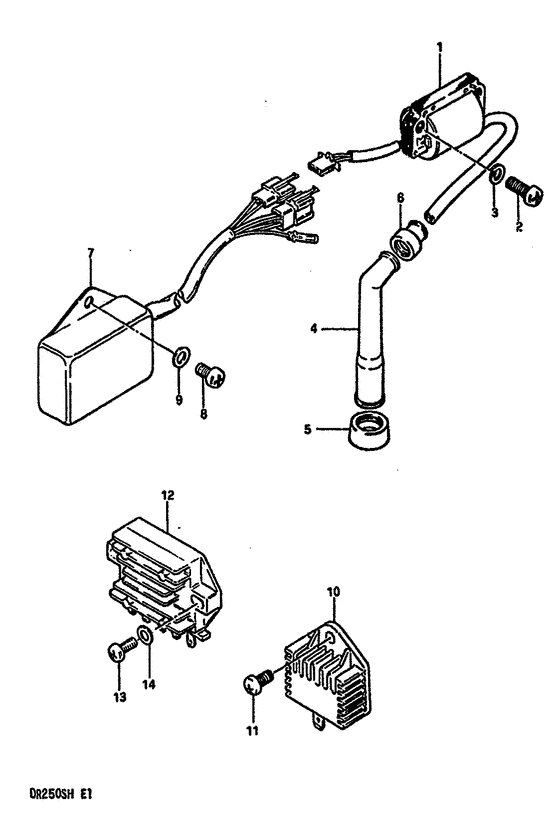 1
6
3
2
7
4
9
8
5
12
10
13
14
11
DR250SH E1