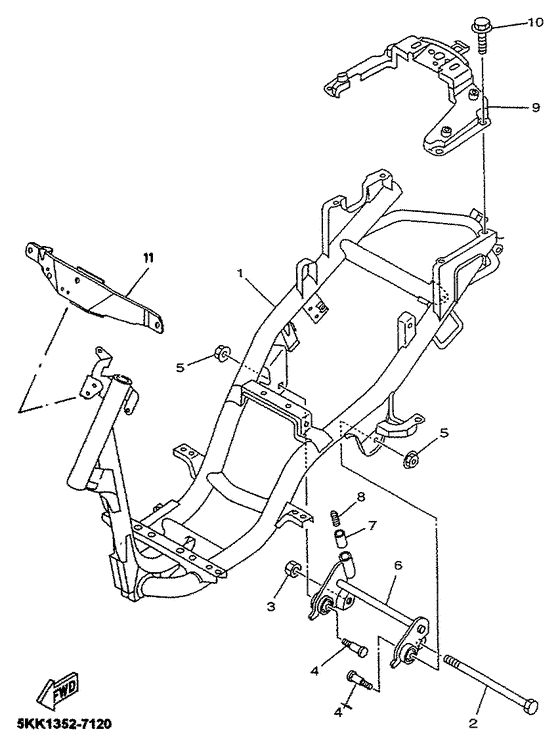 10
9
11
1
5
5
8
7
6
3
4
4
2
FWD
5KK1352-7120