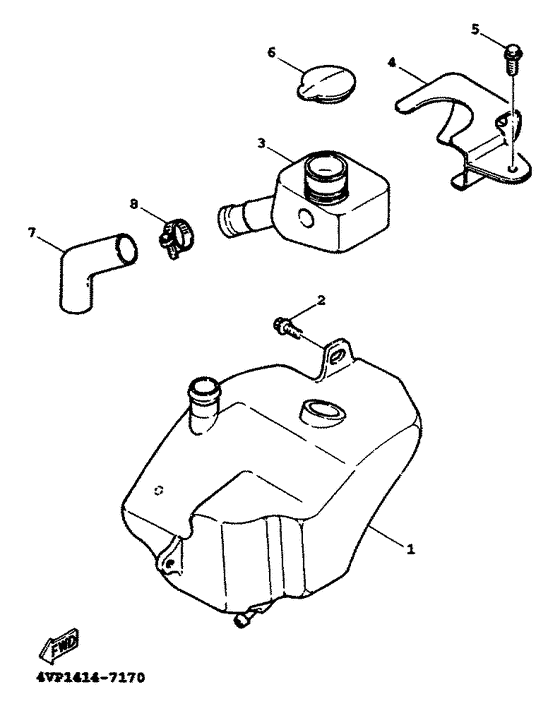 5
6
4
3
8
7
2
1
FWD
4VP1414-7170