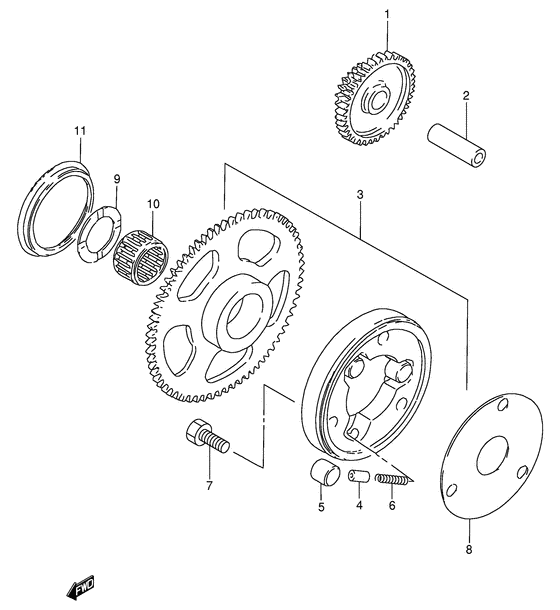 1
2
11
9
10
3
7
5
4
6
8
FWD