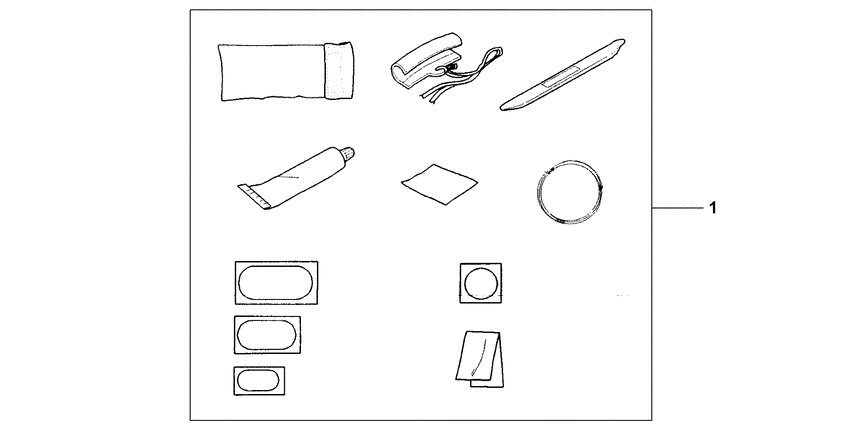 1