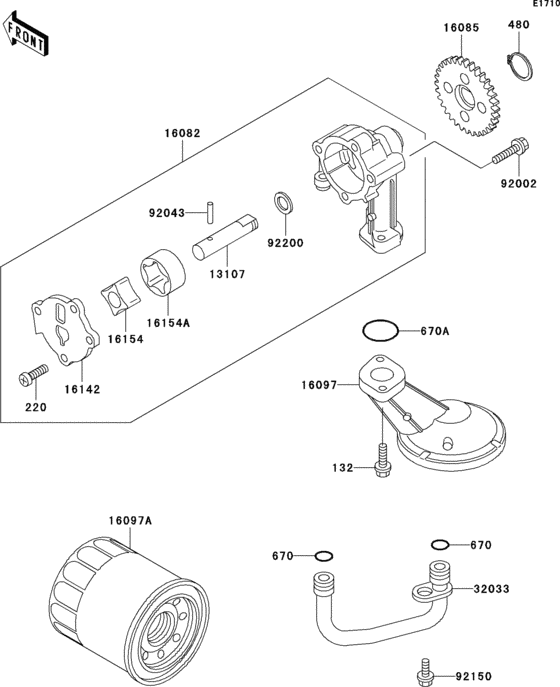 E1710

FRONT

16085
480
16082
92002
92043
92200
13107
16154A
16154
16142
220
670A
16097
132
16097A
670
670
32033
92150