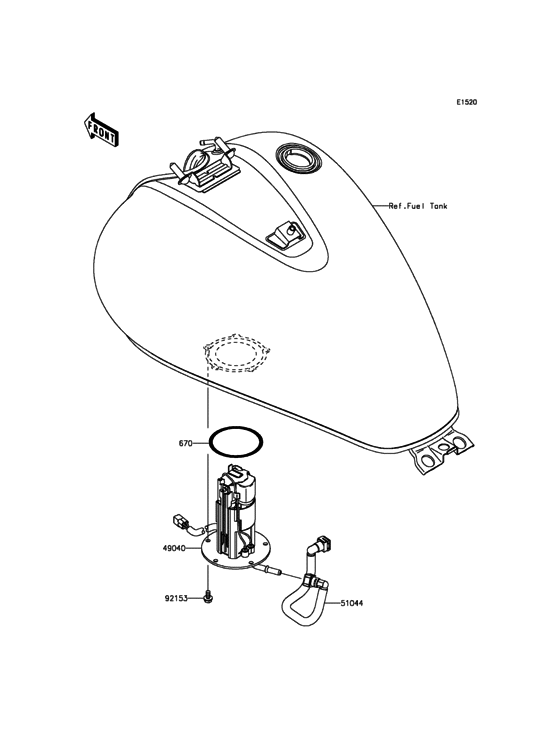 E1520

FRONT

Ref.Fuel Tank

670

49040

92153

51044