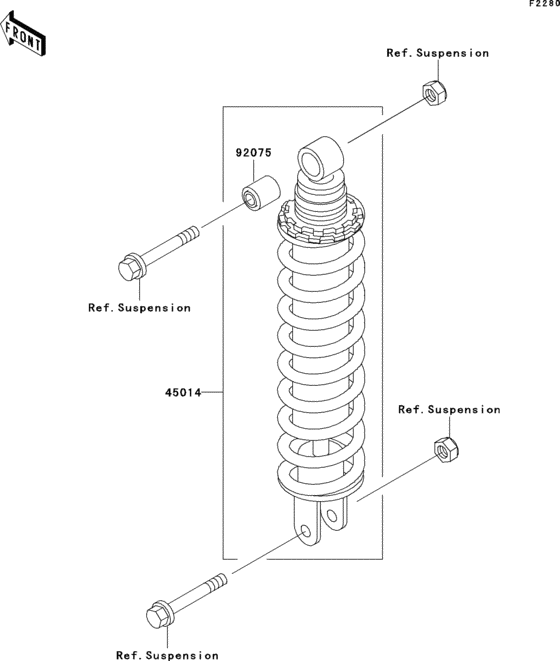 F2280

FRONT

Ref. Suspension

92075

Ref. Suspension

45014

Ref. Suspension

Ref. Suspension