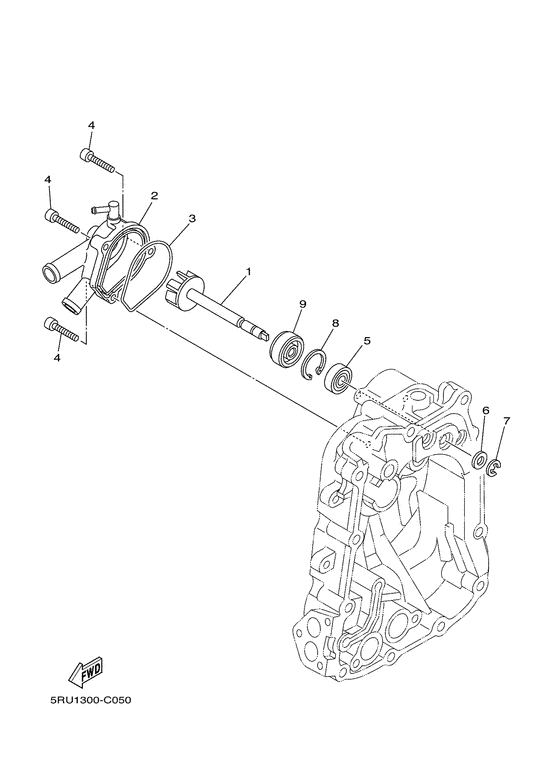 4
4
2
3
1
9
8
5
6
7
4
FWD
5RU1300-C050