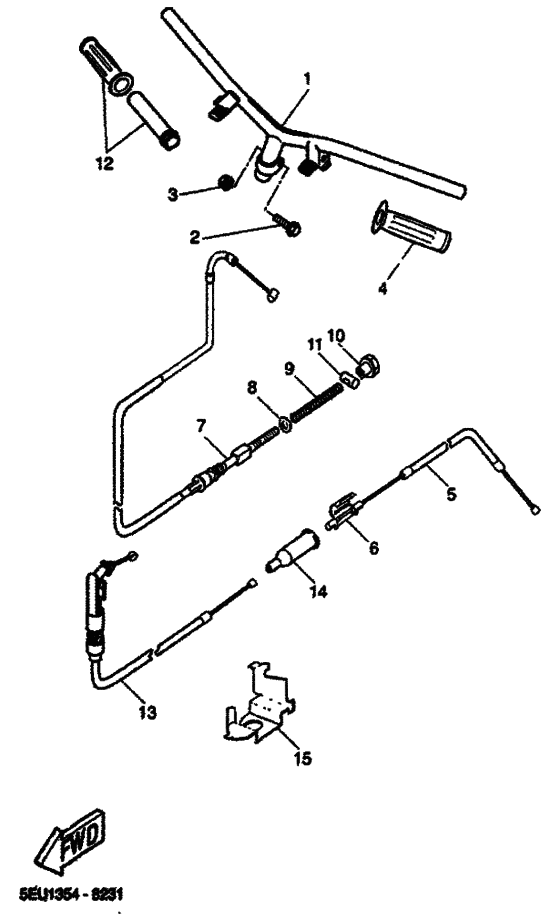 1
12
3
2
4
10
11
9
8
7
5
6
14
13
15
FWD
5EU1354 - 8231