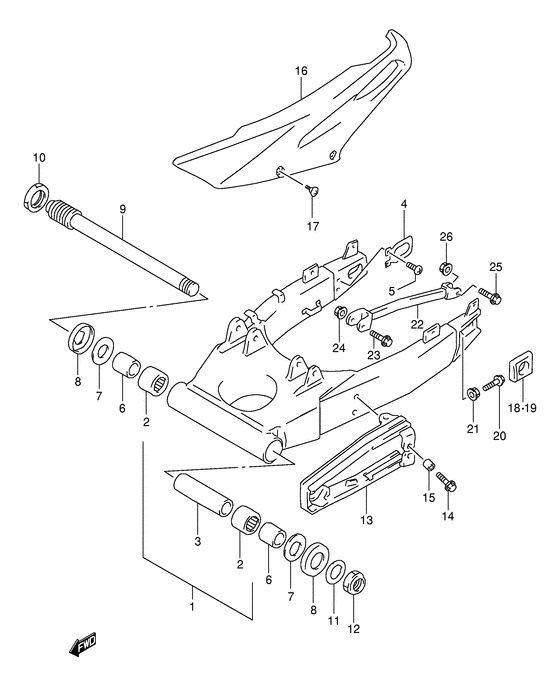 16

10

9

17

4

26

25

5

22

24

23

8

7

6

2

18-19

21

20

15

14

13

3

2

6

7

8

11

12

1

FWD