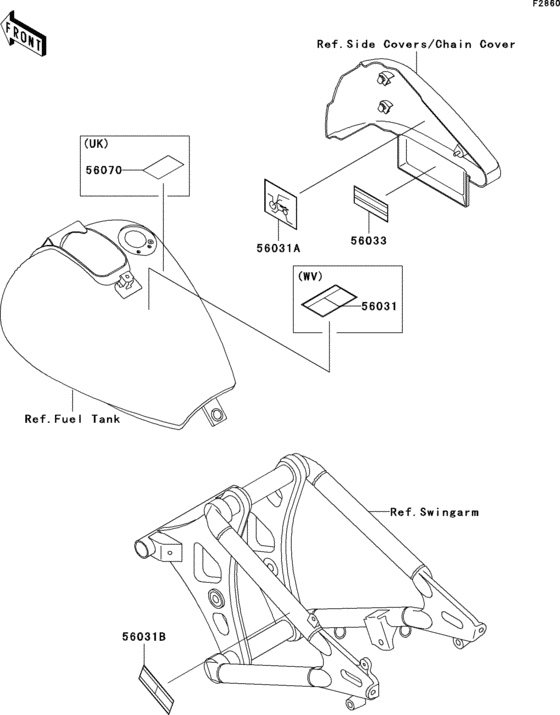 F2860

FRONT

Ref.Side Covers/Chain Cover

(UK)

56070

56031A

56033

(WV)

56031

Ref.Fuel Tank

Ref.Swingarm

56031B