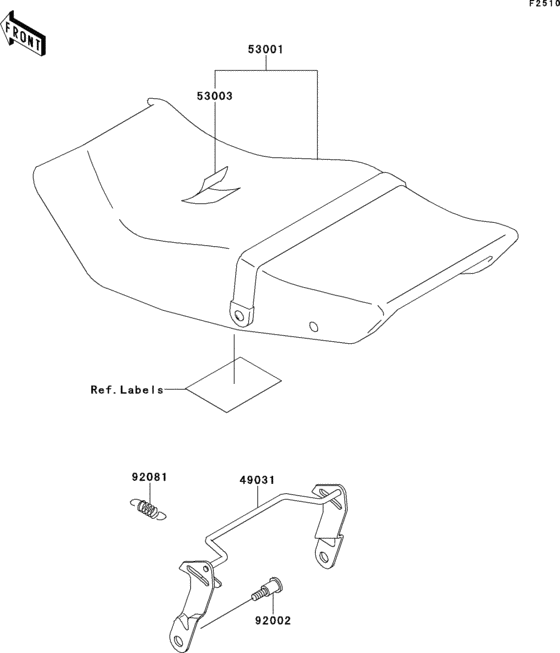 F2510

FRONT

53001

53003

Ref.Labels

92081

49031

92002