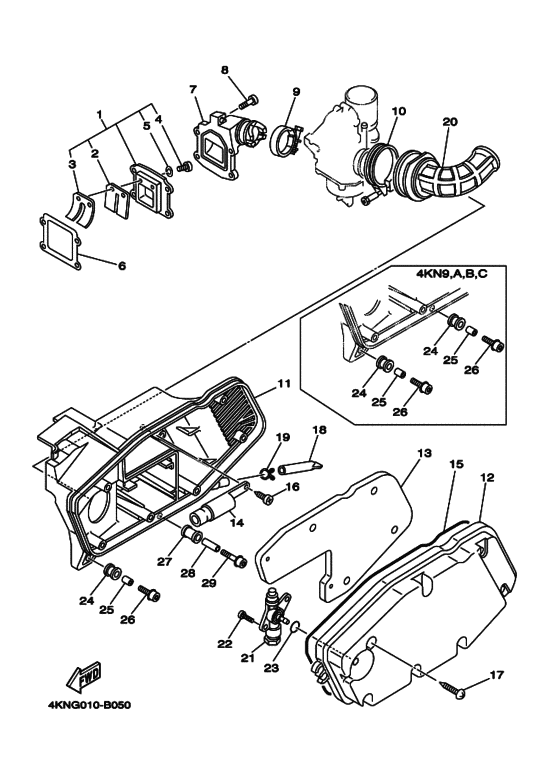 8
7
9
10
20
1
5
4
3
2
6
4KN9,A,B,C
24
25
26
24
25
26
11
19
18
13
15
12
16
14
27
28
29
24
25
26
22
21
23
17
FWD
4KNG010-B050