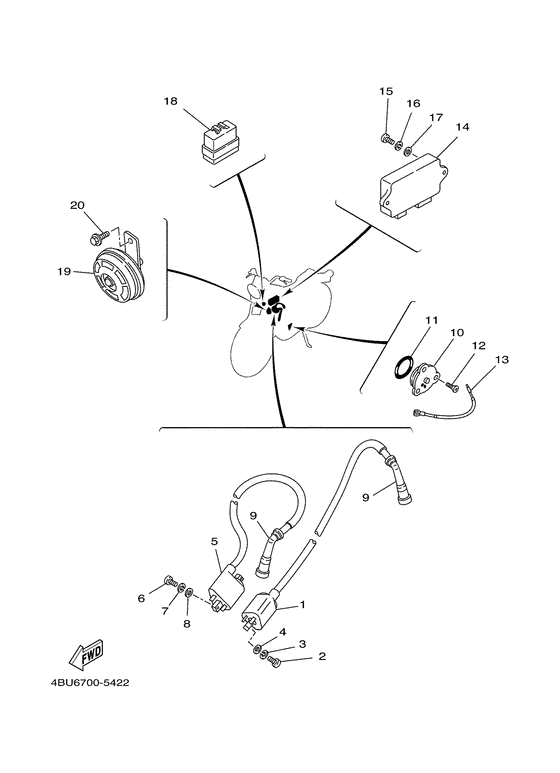 18
15
16
17
14
20
19
11
10
12
13
9
9
5
6
7
8
1
4
3
2
FWD
4BU6700-5422