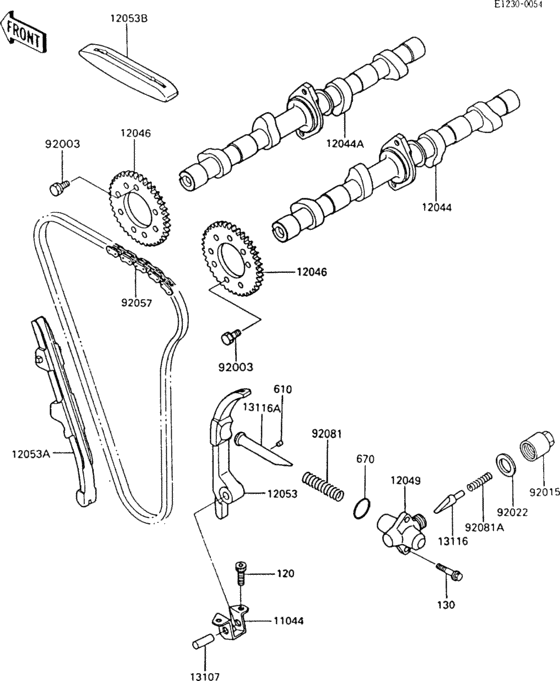 E1230-0054

FRONT

12053B

12046

92003

12044A

12044

12046

92057

92003

610

13116A

92081

670

12049

12053A

12053

92015

92022

92081A

13116

120

130

11044

13107