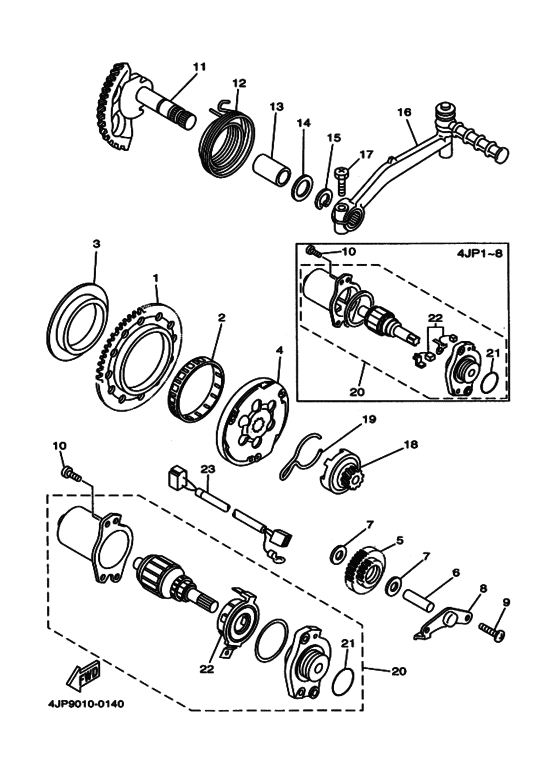 11
12
13
14
15
16
17
3
1
2
4
10
4JP1~8
22
21
20
19
18
10
23
7
5
7
6
8
9
22
21
20
FWD
4JP9010-0140